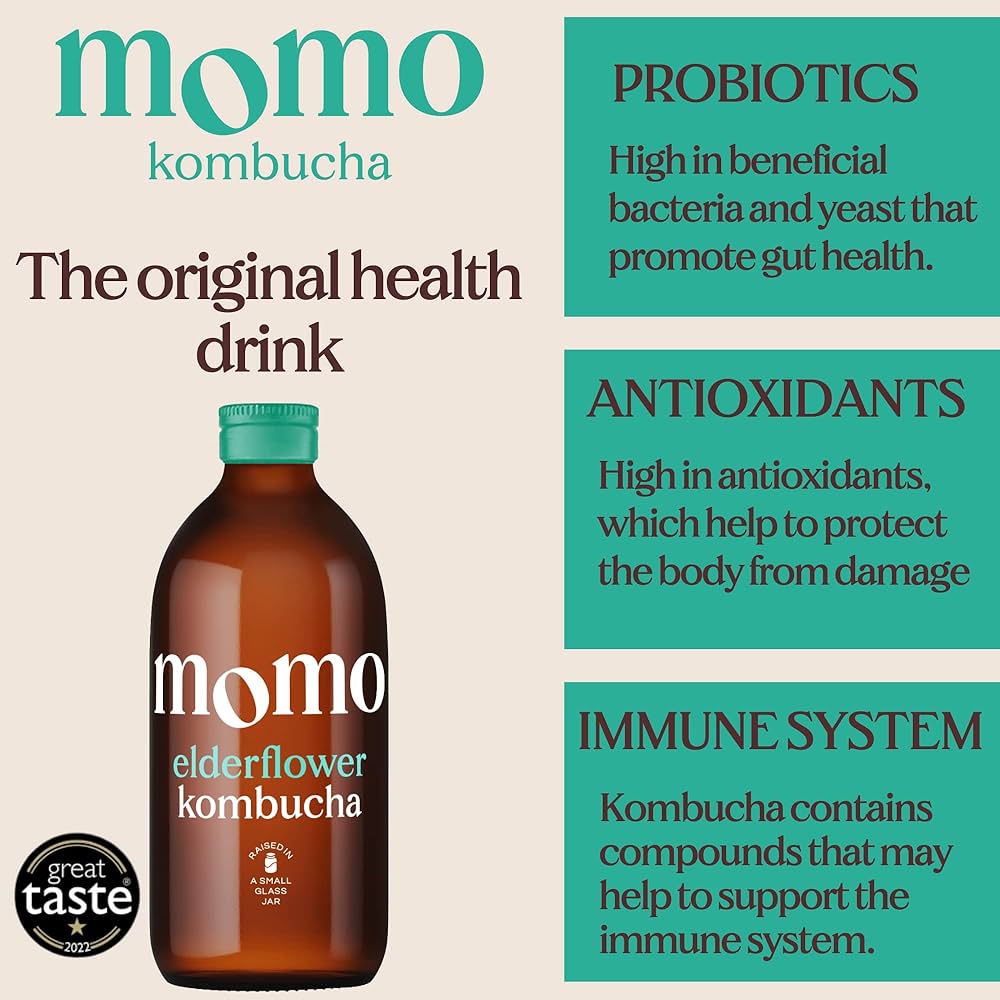 momo
kombucha

The original health drink

momo
elderflower
kombucha

RAISED IN
A SMALL GLASS JAR

great taste
2022

PROBIOTICS

High in beneficial bacteria and yeast that promote gut health.

ANTIOXIDANTS

High in antioxidants, which help to protect the body from damage

IMMUNE SYSTEM

Kombucha contains compounds that may help to support the immune system.